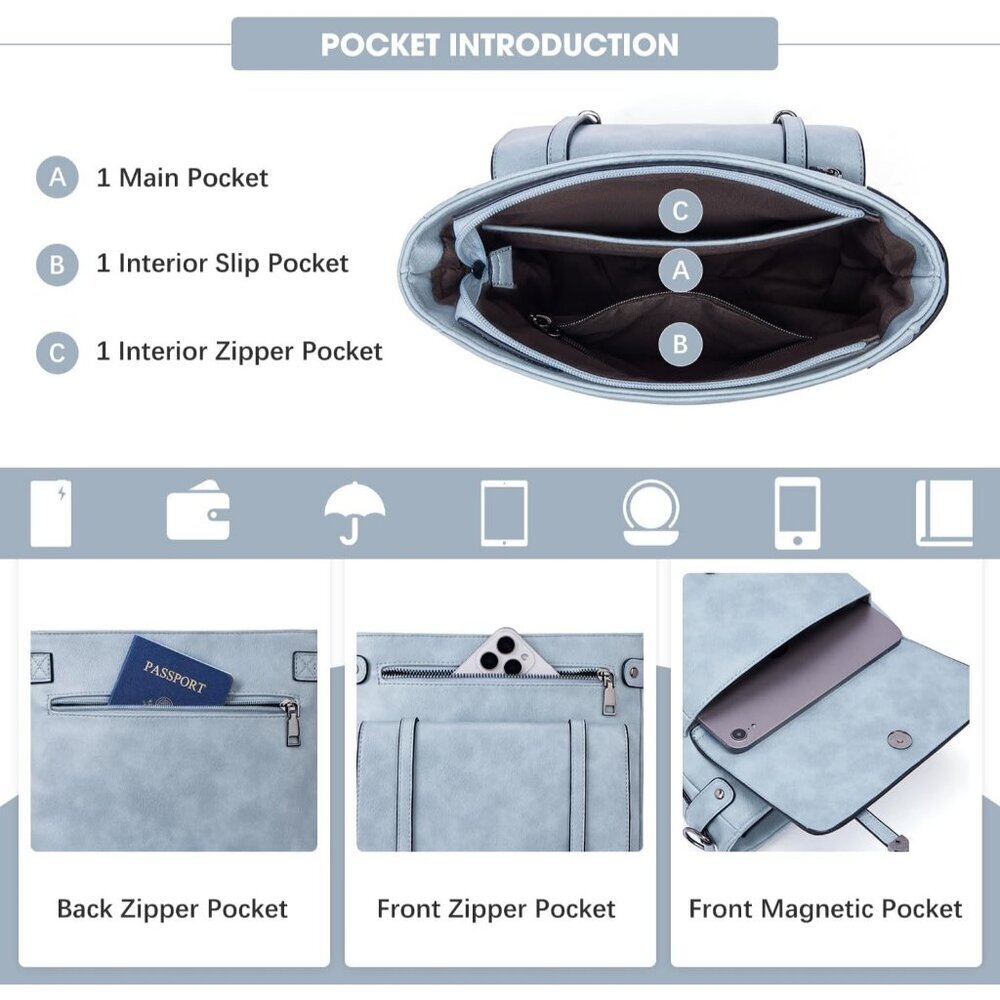 POCKET INTRODUCTION

A 1 Main Pocket

B 1 Interior Slip Pocket

C 1 Interior Zipper Pocket

C
A
B

PASSPORT

Back Zipper Pocket

Front Zipper Pocket

Front Magnetic Pocket